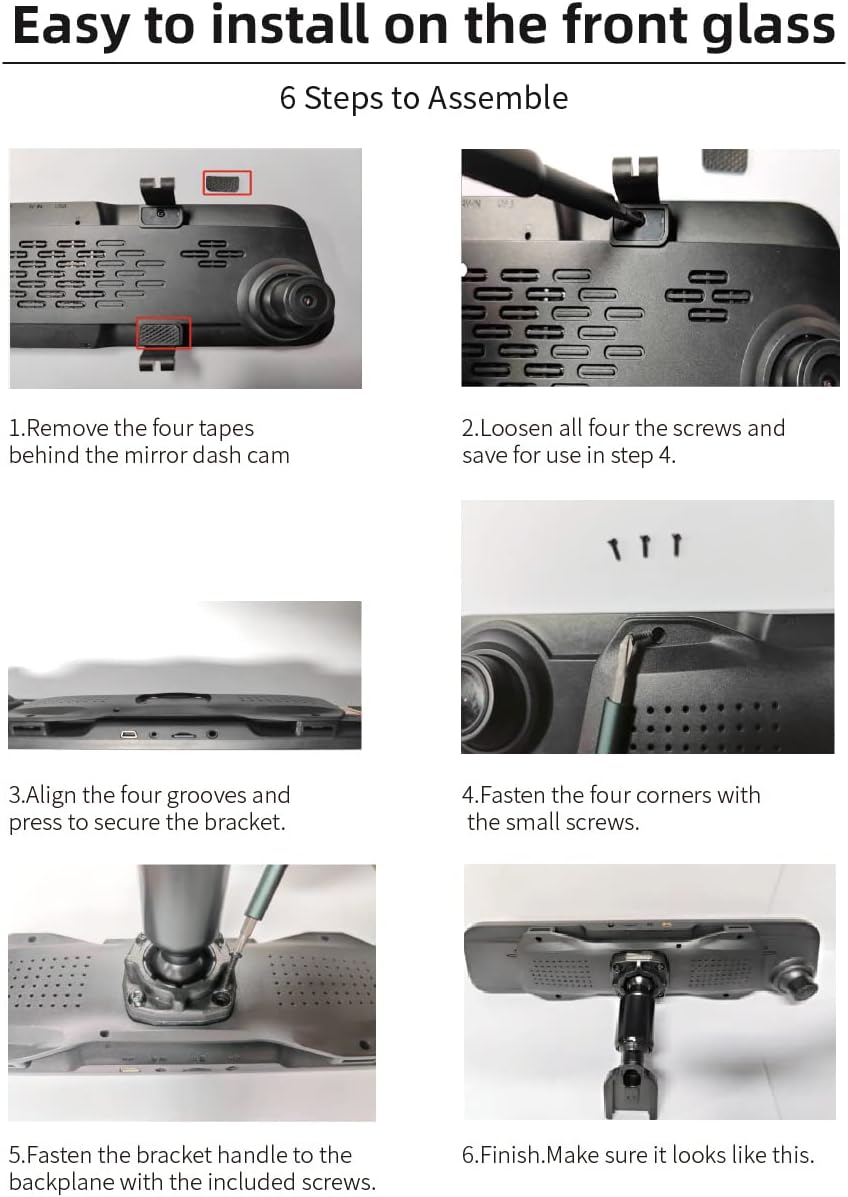 Easy to install on the front glass

6 Steps to Assemble

1.Remove the four tapes behind the mirror dash cam

2.Loosen all four the screws and save for use in step 4.

3.Align the four grooves and press to secure the bracket.

4.Fasten the four corners with the small screws.

5.Fasten the bracket handle to the backplane with the included screws.

6.Finish.Make sure it looks like this.